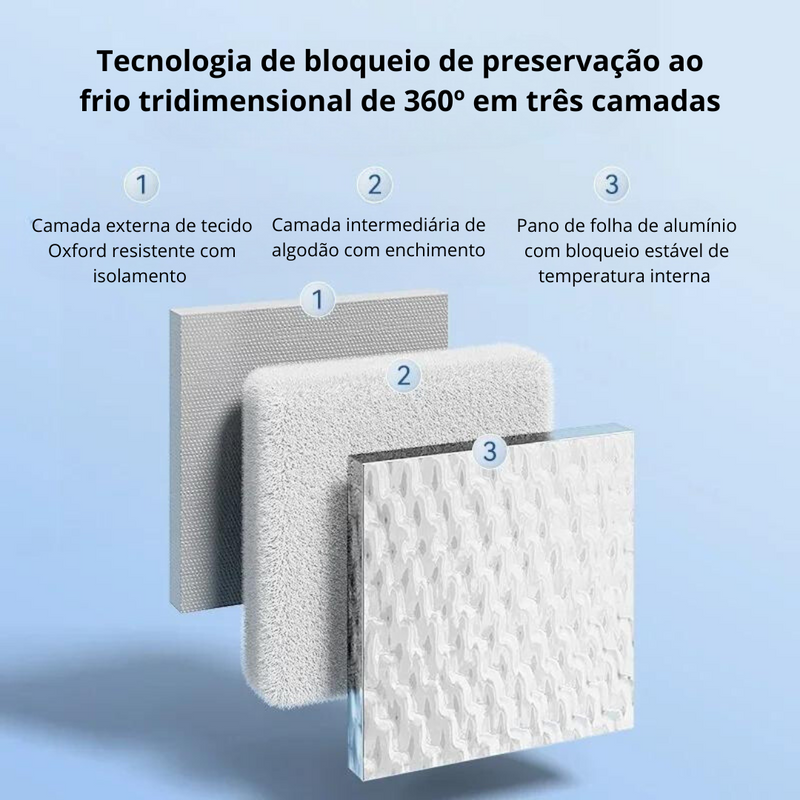 Tecnologia de bloqueio de preservação ao frio tridimensional de 360º em três camadas

1
Camada externa de tecido Oxford resistente com isolamento

2
Camada intermediária de algodão com enchimento

3
Pano de folha de alumínio com bloqueio estável de temperatura interna

1

2

3