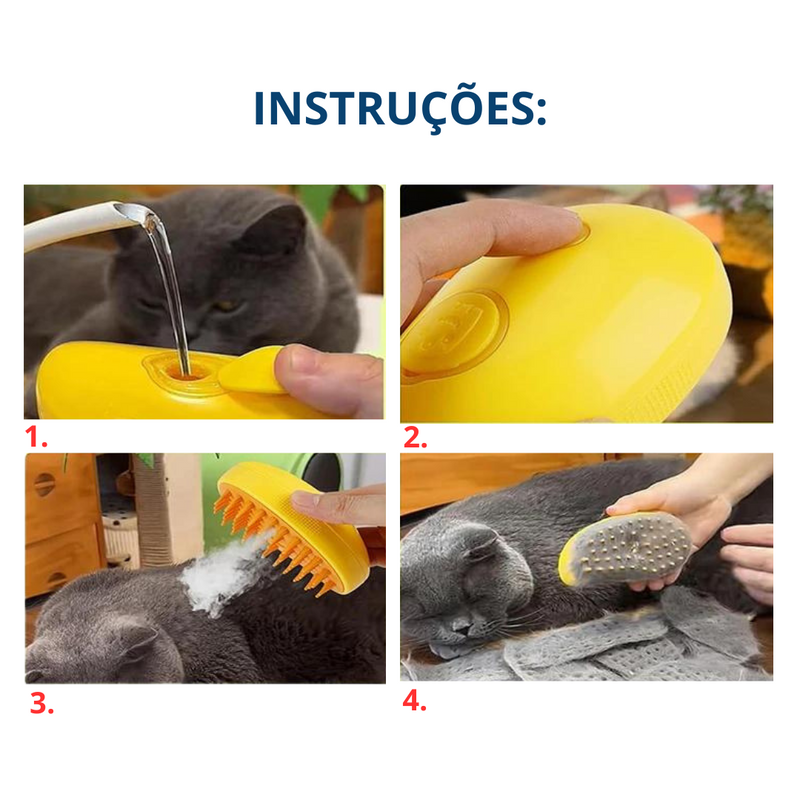 INSTRUÇÕES:

1.

2.

3.

4.