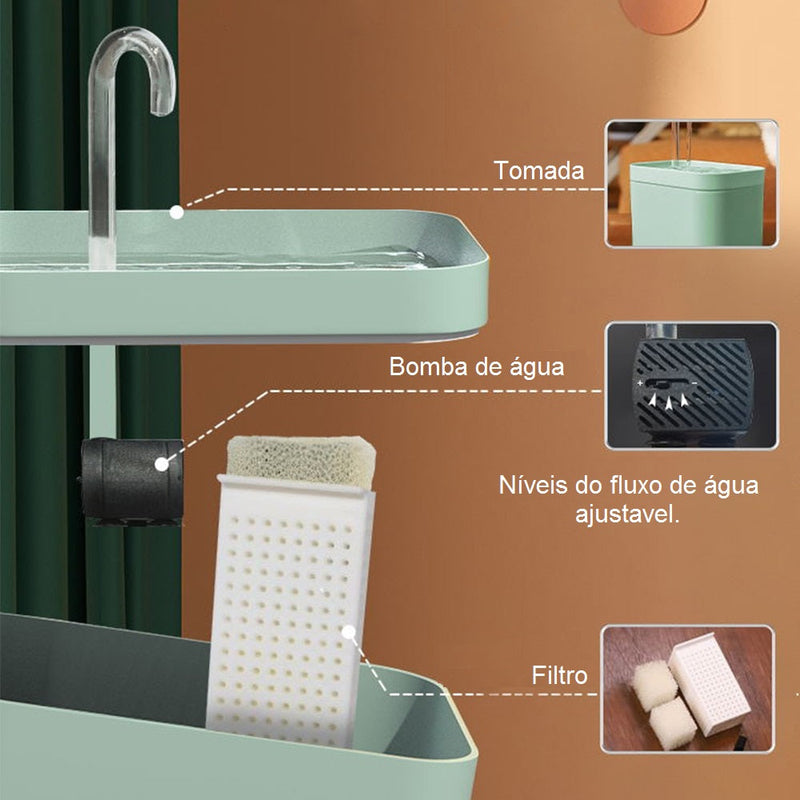 Tomada

Bomba de água

+ -

Níveis do fluxo de água ajustavel.

Filtro