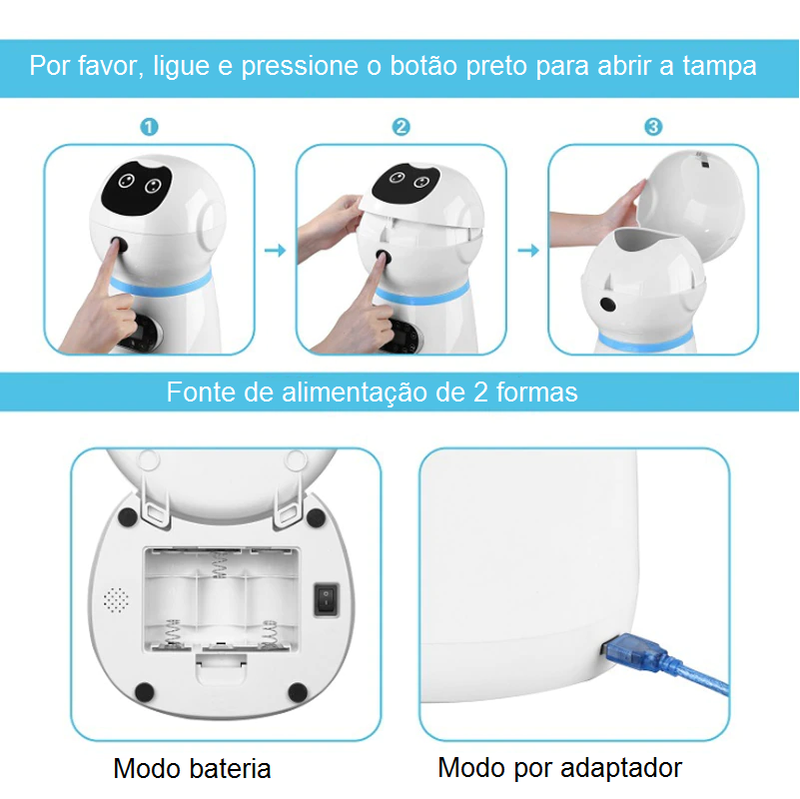 Por favor, ligue e pressione o botão preto para abrir a tampa

1

2

3

Fonte de alimentação de 2 formas

Modo bateria

Modo por adaptador