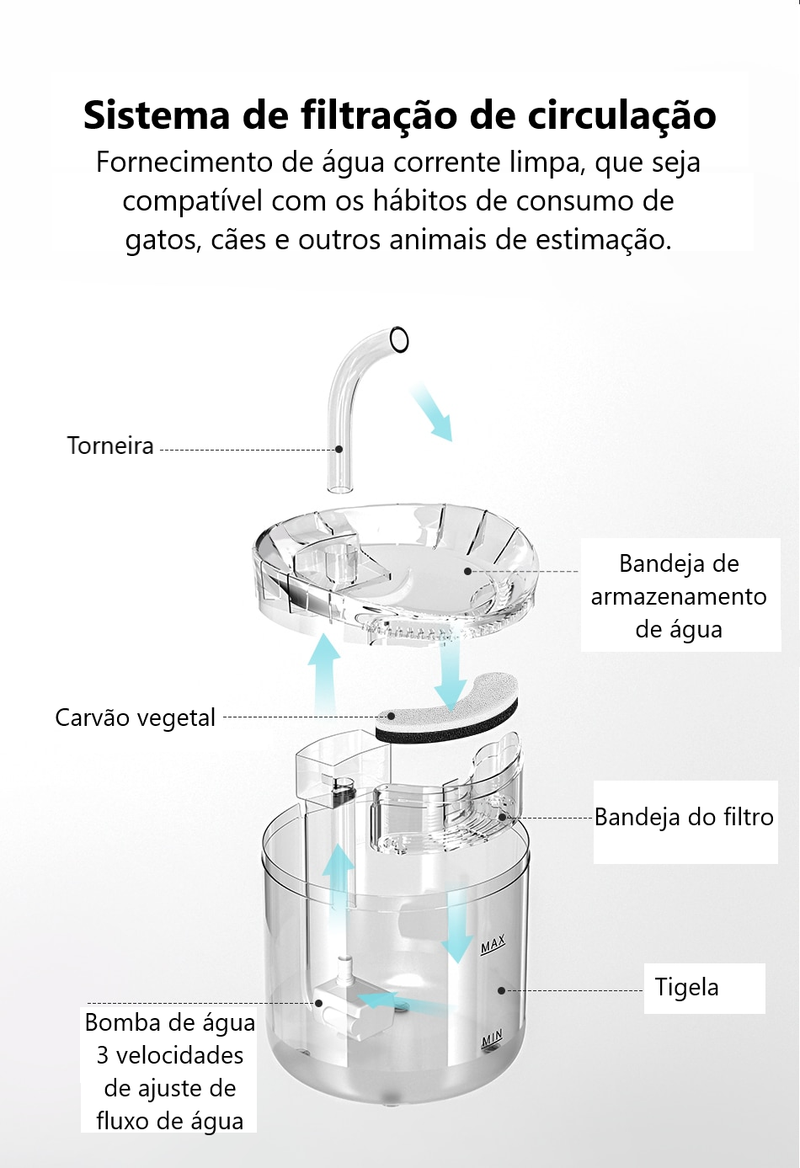 Sistema de filtração de circulação

Fornecimento de água corrente limpa, que seja compatível com os hábitos de consumo de gatos, cães e outros animais de estimação.

Torneira

Bandeja de armazenamento de água

Carvão vegetal

Bandeja do filtro

MAX

Tigela

MIN

Bomba de água
3 velocidades de ajuste de fluxo de água