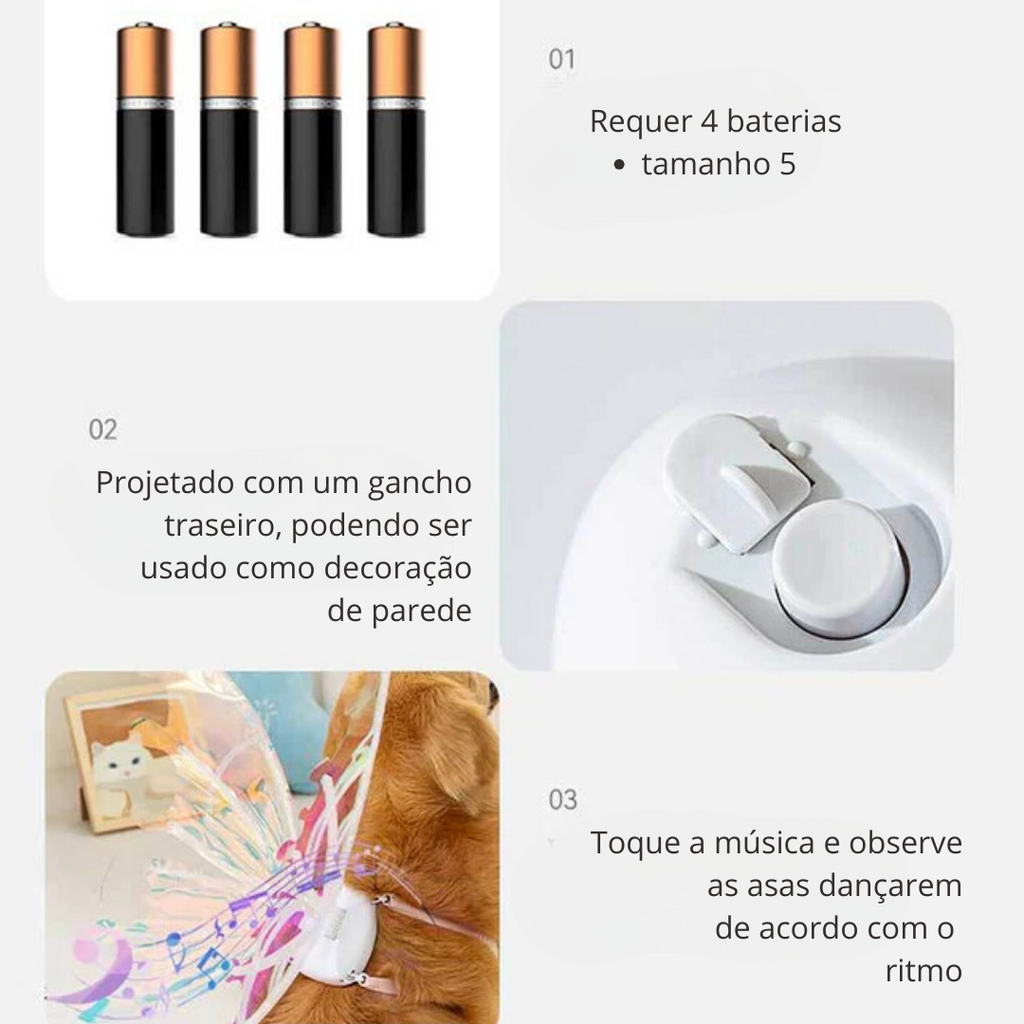 01

Requer 4 baterias
• tamanho 5

02

Projetado com um gancho traseiro, podendo ser usado como decoração de parede

03

Toque a música e observe as asas dançarem de acordo com o ritmo